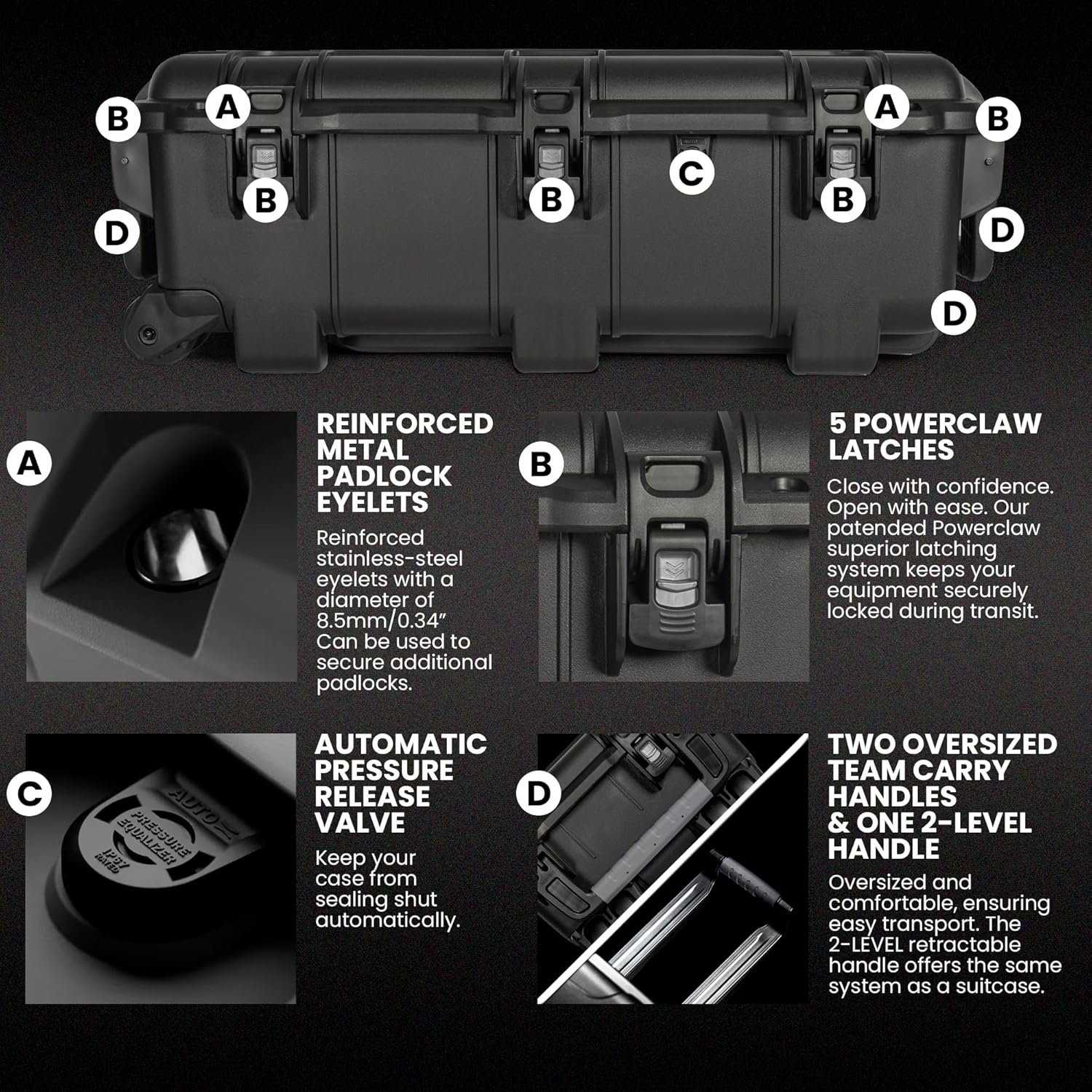 B A A B

B B C B

D D

D

A

REINFORCED METAL PADLOCK EYELETS

Reinforced stainless-steel eyelets with a diameter of 8.5mm/0.34" Can be used to secure additional padlocks.

B

5 POWERCLAW LATCHES

Close with confidence. Open with ease. Our patended Powerclaw superior latching system keeps your equipment securely locked during transit.

C

AUTO

PRESSURE EQUALIZER

IP67 RATED

AUTOMATIC PRESSURE RELEASE VALVE

Keep your case from sealing shut automatically.

D

TWO OVERSIZED TEAM CARRY HANDLES & ONE 2-LEVEL HANDLE

Oversized and comfortable, ensuring easy transport. The 2-LEVEL retractable handle offers the same system as a suitcase.