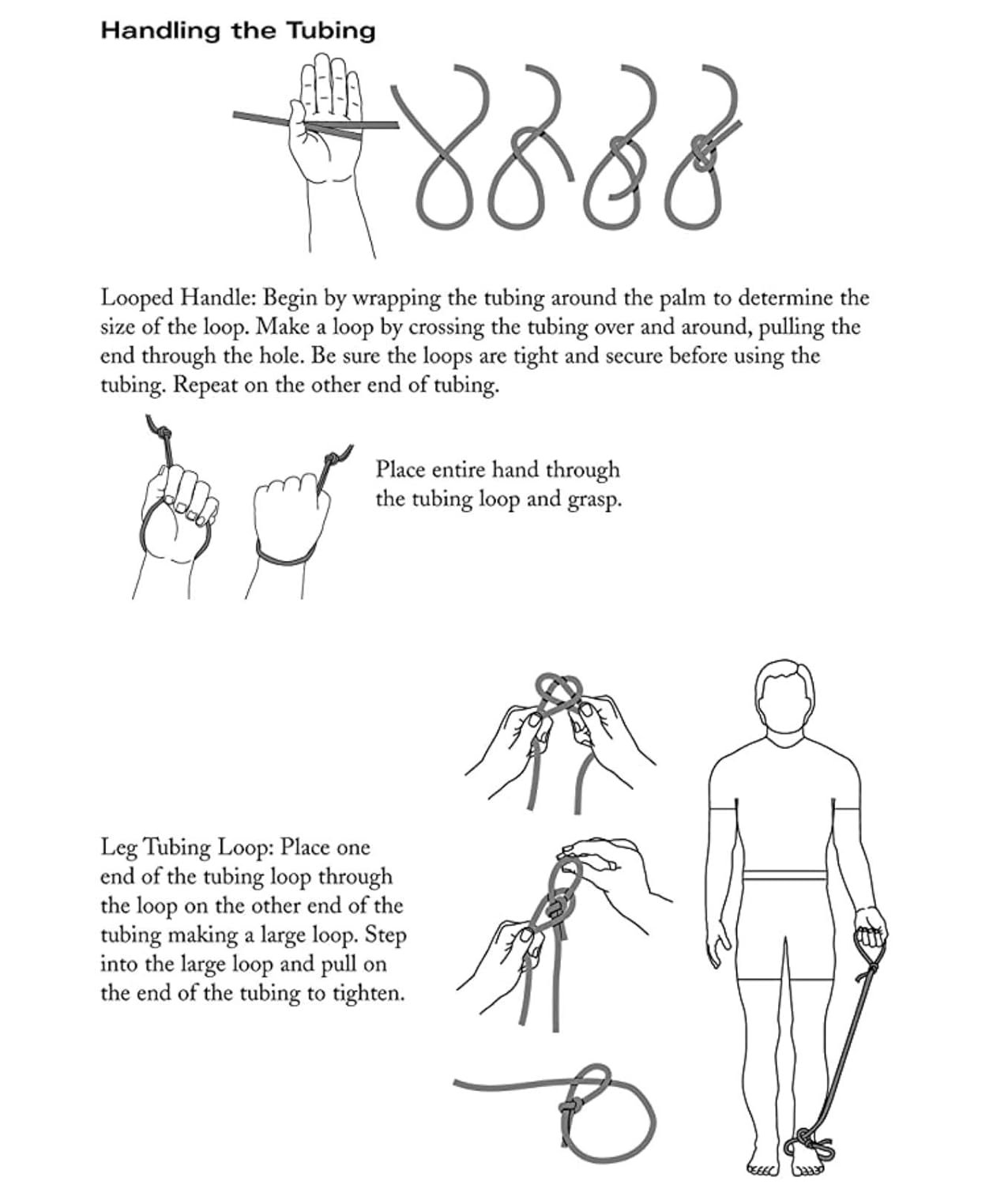 Handling the Tubing

Looped Handle: Begin by wrapping the tubing around the palm to determine the size of the loop. Make a loop by crossing the tubing over and around, pulling the end through the hole. Be sure the loops are tight and secure before using the tubing. Repeat on the other end of tubing.

Place entire hand through the tubing loop and grasp.

Leg Tubing Loop: Place one end of the tubing loop through the loop on the other end of the tubing making a large loop. Step into the large loop and pull on the end of the tubing to tighten.