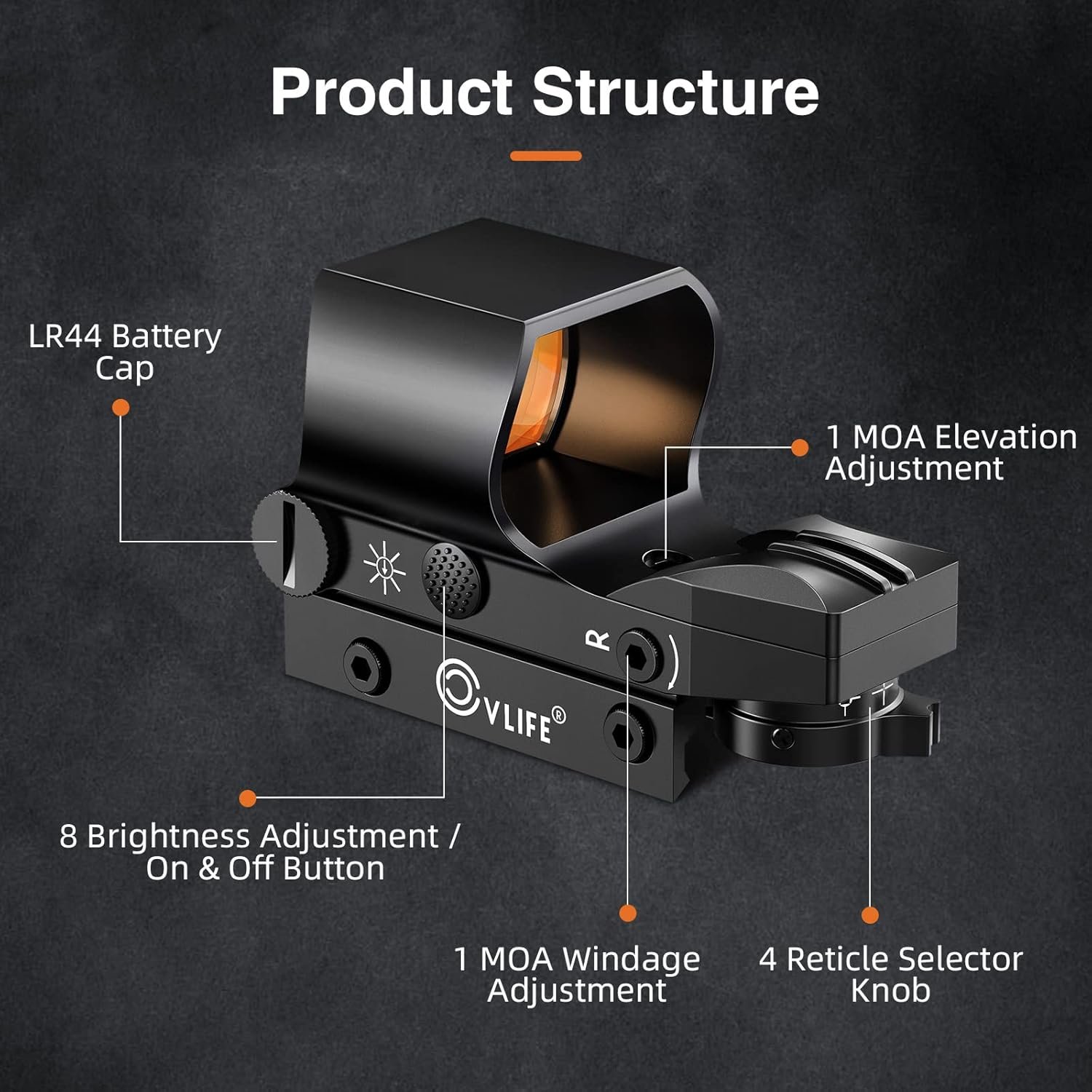 Product Structure

LR44 Battery Cap

1 MOA Elevation Adjustment

R

CVLIFE®

8 Brightness Adjustment / On & Off Button

1 MOA Windage Adjustment

4 Reticle Selector Knob