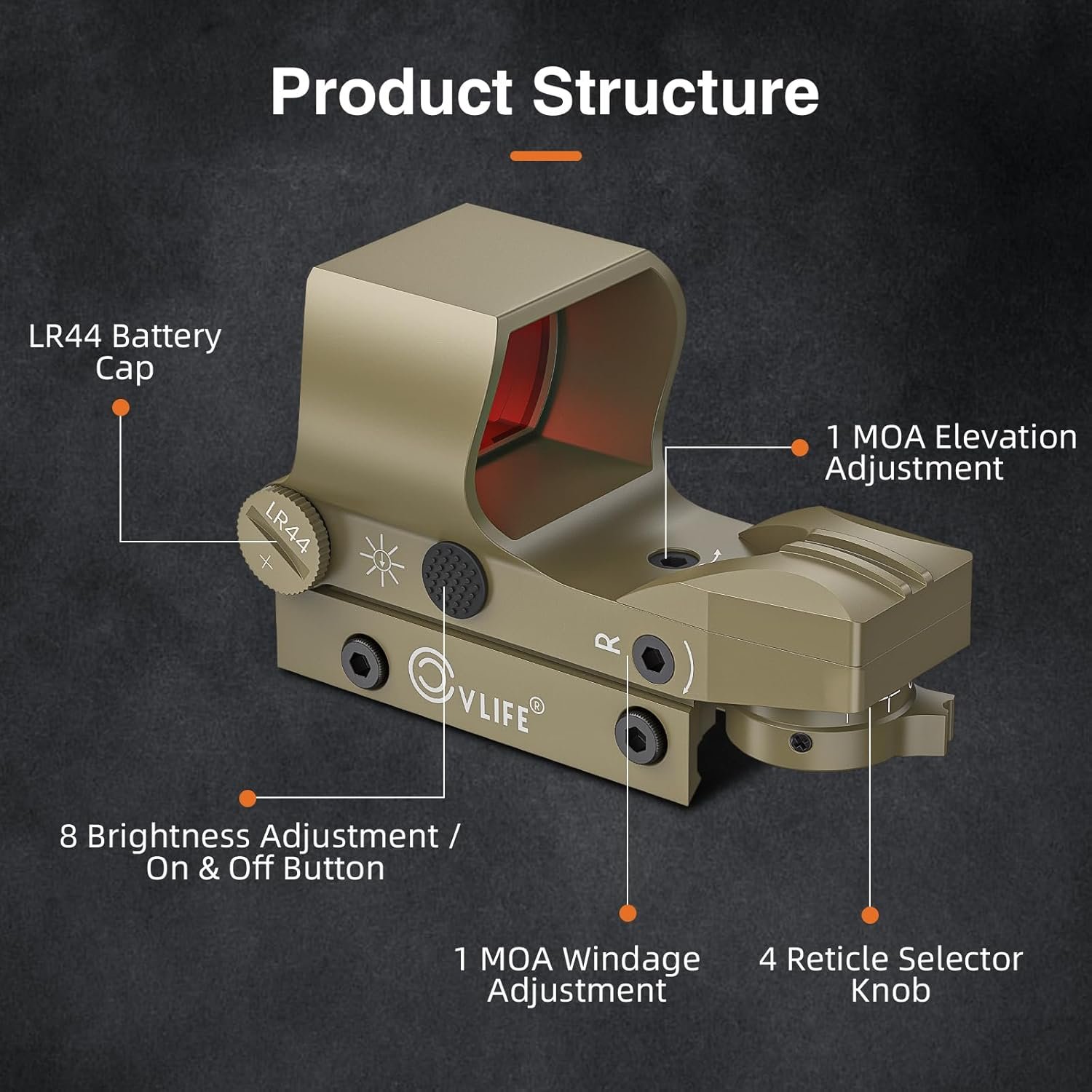 Product Structure

LR44 Battery Cap

1 MOA Elevation Adjustment

LR44

+

R

CVLIFE®

8 Brightness Adjustment / On & Off Button

1 MOA Windage Adjustment

4 Reticle Selector Knob