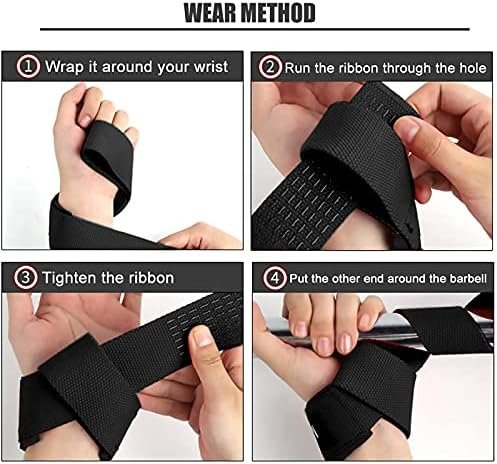 WEAR METHOD

1 Wrap it around your wrist

2 Run the ribbon through the hole

3 Tighten the ribbon

4 Put the other end around the barbell