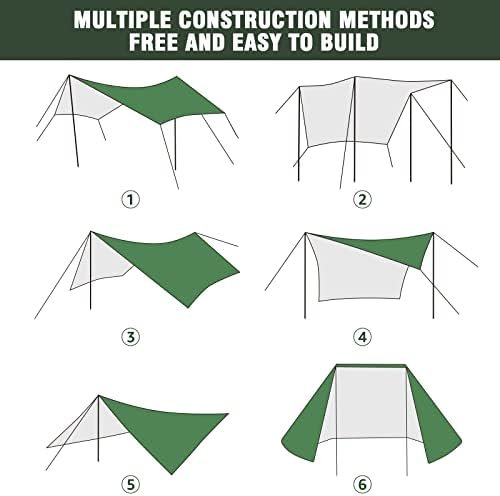 MULTIPLE CONSTRUCTION METHODS
FREE AND EASY TO BUILD

①

②

③

④

⑤

⑥